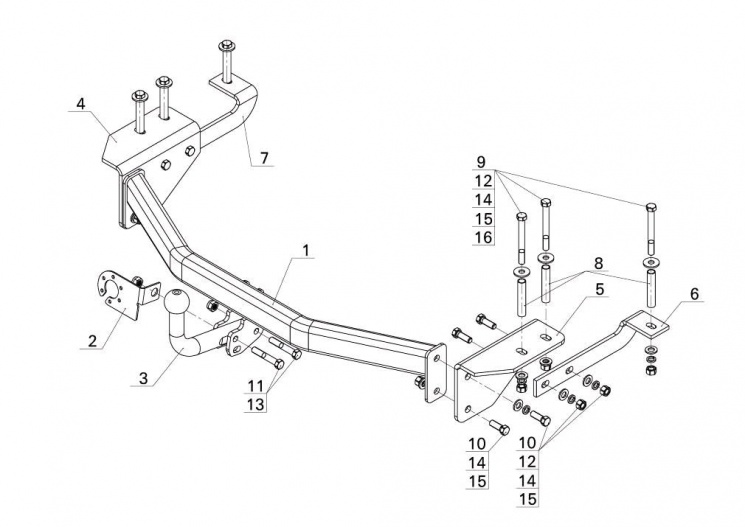 4
7
9
12
14
15
16
1
8
5
6
2
3
11
13
10
14
15
10
12
14
15